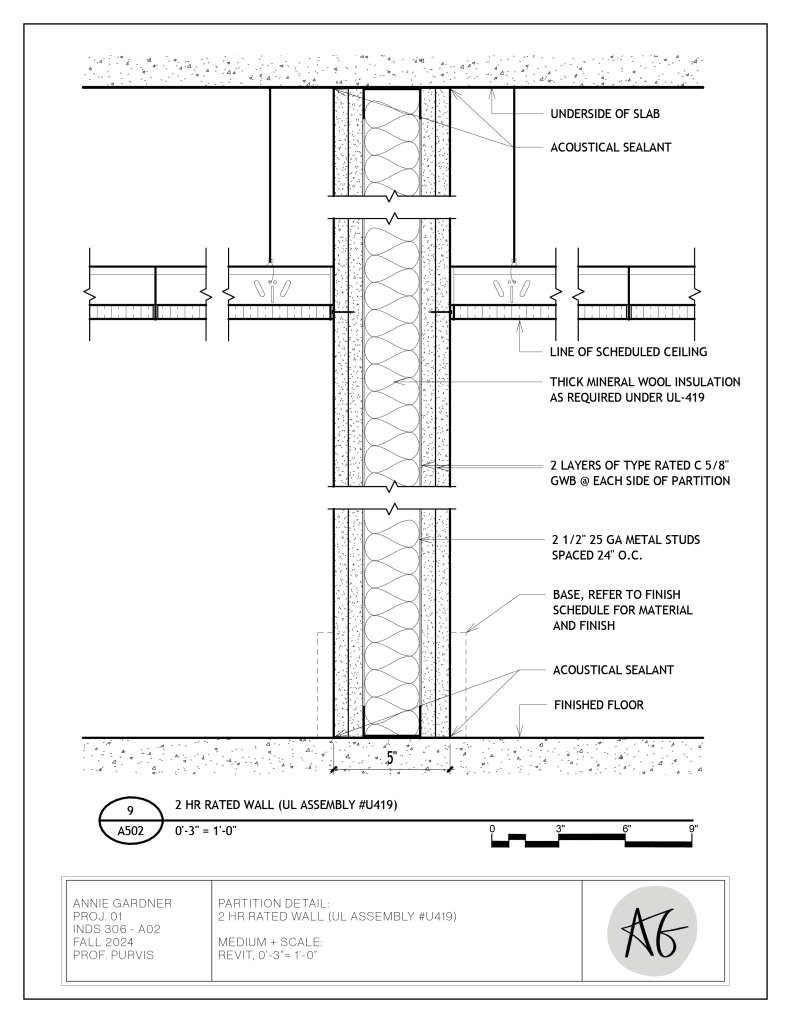 UNDERSIDE OF SLAB

ACOUSTICAL SEALANT

LINE OF SCHEDULED CEILING

THICK MINERAL WOOL INSULATION AS REQUIRED UNDER UL-419

2 LAYERS OF TYPE RATED C 5/8" GWB @ EACH SIDE OF PARTITION

2 1/2" 25 GA METAL STUDS SPACED 24" O.C.

BASE, REFER TO FINISH SCHEDULE FOR MATERIAL AND FINISH

ACOUSTICAL SEALANT

FINISHED FLOOR

5"

9
A502

2 HR RATED WALL (UL ASSEMBLY #U419)
0'-3" = 1'-0"

0 3" 6" 9"

ANNIE GARDNER
PROJ. 01
INDS 306 - A02
FALL 2024
PROF. PURVIS

PARTITION DETAIL:
2 HR RATED WALL (UL ASSEMBLY #U419)

MEDIUM + SCALE:
REVIT, 0'-3"= 1'-0"

AG